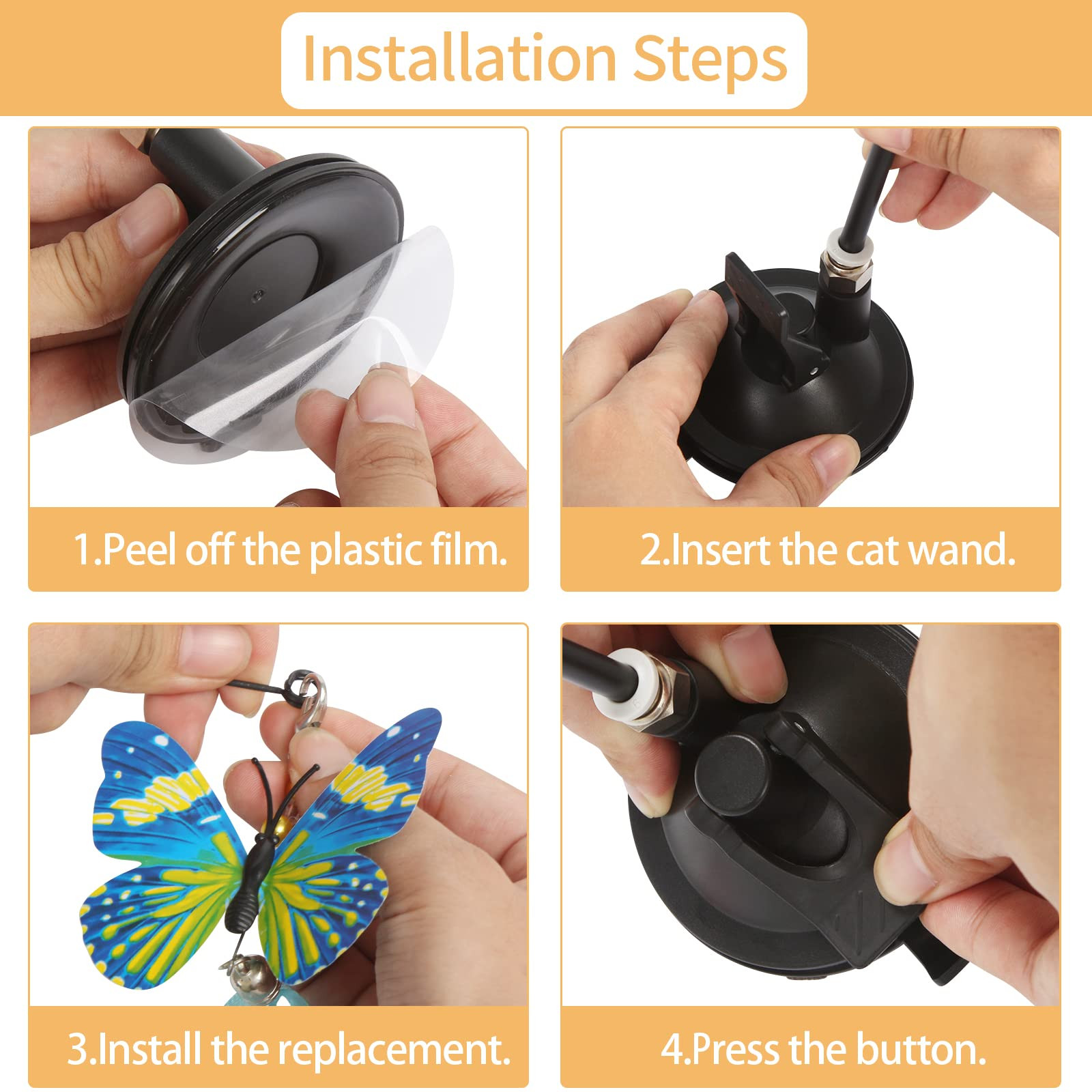 Installation Steps

1.Peel off the plastic film.

2.Insert the cat wand.

3.Install the replacement.

4.Press the button.