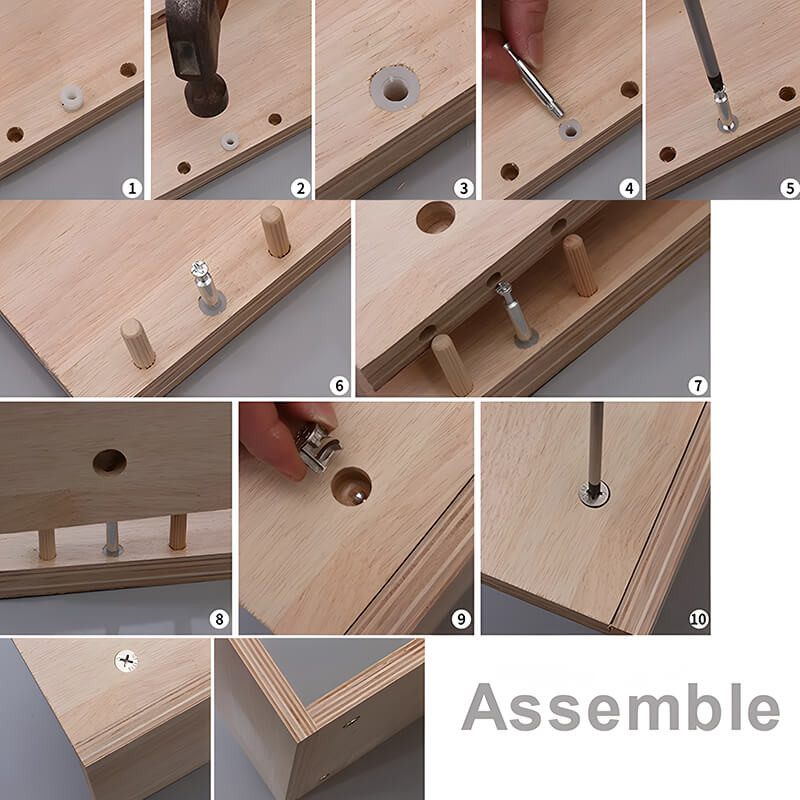 1
2
3
4
5
6
7
8
9
10
Assemble