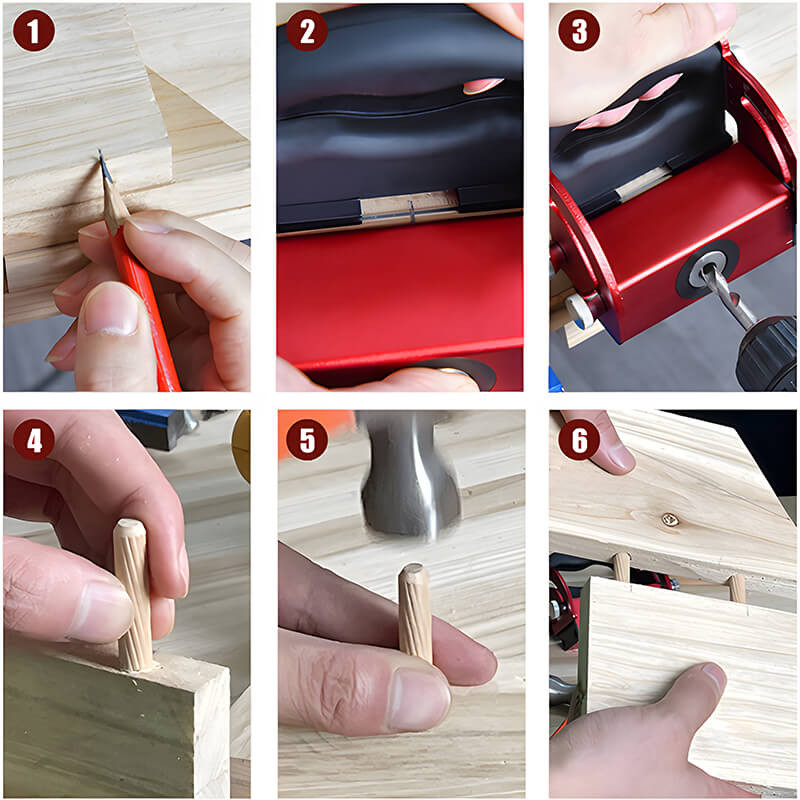 1
2
3
4
5
6